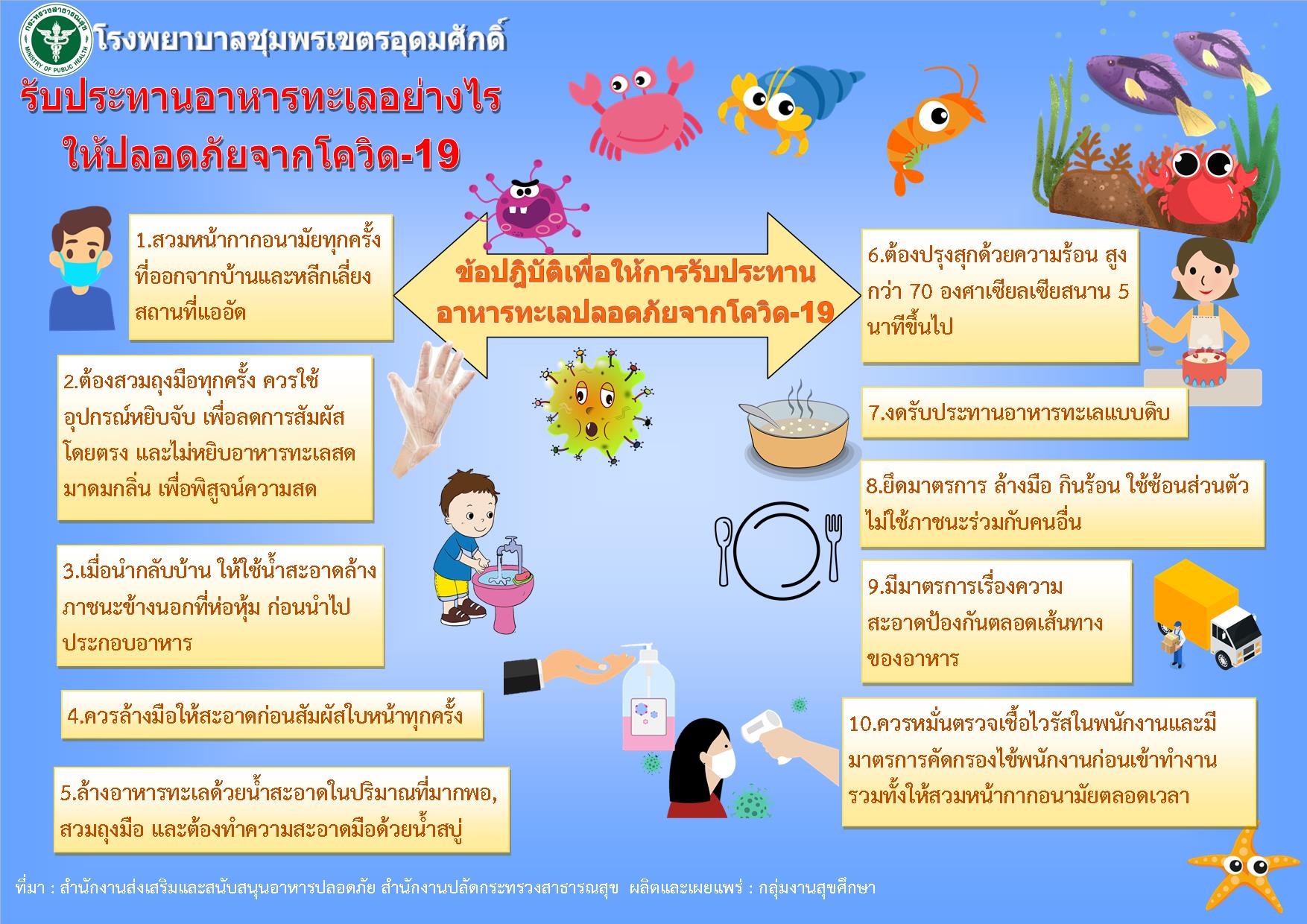 กระทรวงสาธารณสุข MINISTRY OF PUBLIC HEALTH

โรงพยาบาลชุมพรเขตรอุดมศักดิ์

รับประทานอาหารทะเลอย่างไร ให้ปลอดภัยจากโควิด-19

ข้อปฏิบัติเพื่อให้การรับประทานอาหารทะเลปลอดภัยจากโควิด-19

1.สวมหน้ากากอนามัยทุกครั้งที่ออกจากบ้านและหลีกเลี่ยงสถานที่แออัด

2.ต้องสวมถุงมือทุกครั้ง ควรใช้อุปกรณ์หยิบจับ เพื่อลดการสัมผัสโดยตรง และไม่หยิบอาหารทะเลสดมาดมกลิ่น เพื่อพิสูจน์ความสด

3.เมื่อนำกลับบ้าน ให้ใช้น้ำสะอาดล้างภาชนะข้างนอกที่ห่อหุ้ม ก่อนนำไปประกอบอาหาร

4.ควรล้างมือให้สะอาดก่อนสัมผัสใบหน้าทุกครั้ง

5.ล้างอาหารทะเลด้วยน้ำสะอาดในปริมาณที่มากพอ, สวมถุงมือ และต้องทำความสะอาดมือด้วยน้ำสบู่

6.ต้องปรุงสุกด้วยความร้อน สูงกว่า 70 องศาเซียลเซียสนาน 5 นาทีขึ้นไป

7.งดรับประทานอาหารทะเลแบบดิบ

8.ยึดมาตรการ ล้างมือ กินร้อน ใช้ช้อนส่วนตัว ไม่ใช้ภาชนะร่วมกับคนอื่น

9.มีมาตรการเรื่องความสะอาดป้องกันตลอดเส้นทางของอาหาร

10.ควรหมั่นตรวจเชื้อไวรัสในพนักงานและมีมาตรการคัดกรองไข้พนักงานก่อนเข้าทำงาน รวมทั้งให้สวมหน้ากากอนามัยตลอดเวลา

ที่มา : สำนักงานส่งเสริมและสนับสนุนอาหารปลอดภัย สำนักงานปลัดกระทรวงสาธารณสุข ผลิตและเผยแพร่ : กลุ่มงานสุขศึกษา